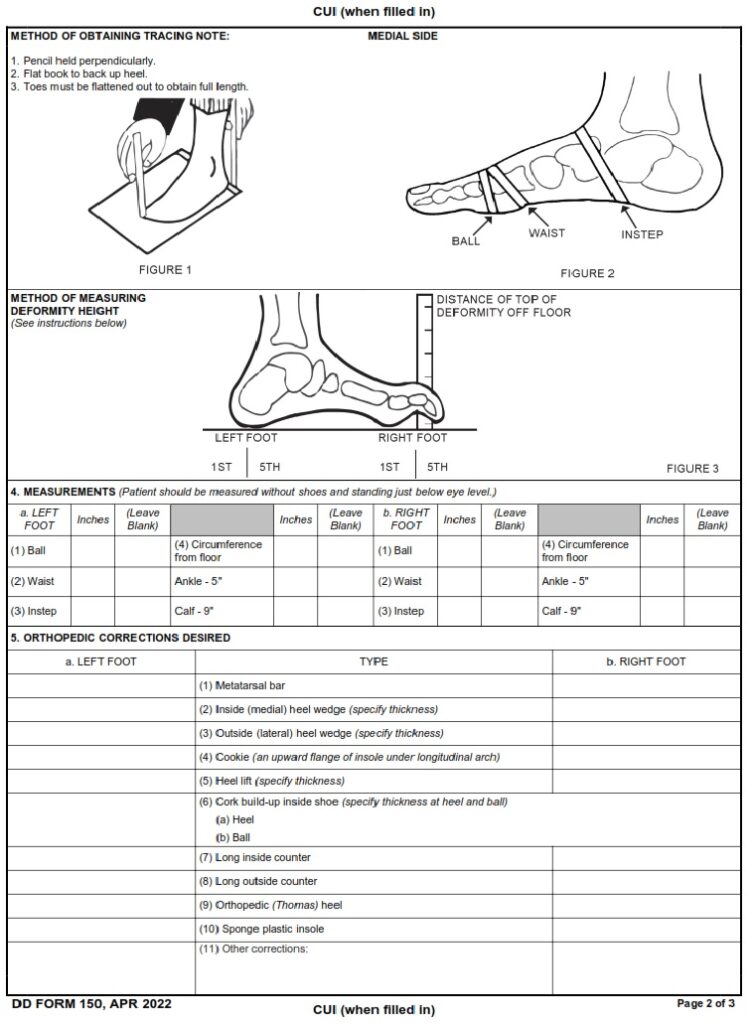 CUI (when filled in)

METHOD OF OBTAINING TRACING NOTE:

MEDIAL SIDE

1. Pencil held perpendicularly.
2. Flat book to back up heel.
3. Toes must be flattened out to obtain full length.

FIGURE 1

BALL

WAIST

INSTEP

FIGURE 2

METHOD OF MEASURING DEFORMITY HEIGHT
(See instructions below)

DISTANCE OF TOP OF DEFORMITY OFF FLOOR

LEFT FOOT

RIGHT FOOT

1ST 5TH

1ST 5TH

FIGURE 3

4. MEASUREMENTS (Patient should be measured without shoes and standing just below eye level.)

| a. LEFT FOOT | Inches | (Leave Blank) | | Inches | (Leave Blank) | b. RIGHT FOOT | Inches | (Leave Blank) | | Inches | (Leave Blank) |
|---|---|---|---|---|---|---|---|---|---|---|---|
| (1) Ball | | | (4) Circumference from floor | | | (1) Ball | | | (4) Circumference from floor | | |
| (2) Waist | | | Ankle - 5" | | | (2) Waist | | | Ankle - 5" | | |
| (3) Instep | | | Calf - 9" | | | (3) Instep | | | Calf - 9" | | |

5. ORTHOPEDIC CORRECTIONS DESIRED

| a. LEFT FOOT | TYPE | b. RIGHT FOOT |
|---|---|---|
| | (1) Metatarsal bar | |
| | (2) Inside (medial) heel wedge (specify thickness) | |
| | (3) Outside (lateral) heel wedge (specify thickness) | |
| | (4) Cookie (an upward flange of insole under longitudinal arch) | |
| | (5) Heel lift (specify thickness) | |
| | (6) Cork build-up inside shoe (specify thickness at heel and ball) (a) Heel (b) Ball | |
| | (7) Long inside counter | |
| | (8) Long outside counter | |
| | (9) Orthopedic (Thomas) heel | |
| | (10) Sponge plastic insole | |
| | (11) Other corrections: | |

DD FORM 150, APR 2022

CUI (when filled in)

Page 2 of 3